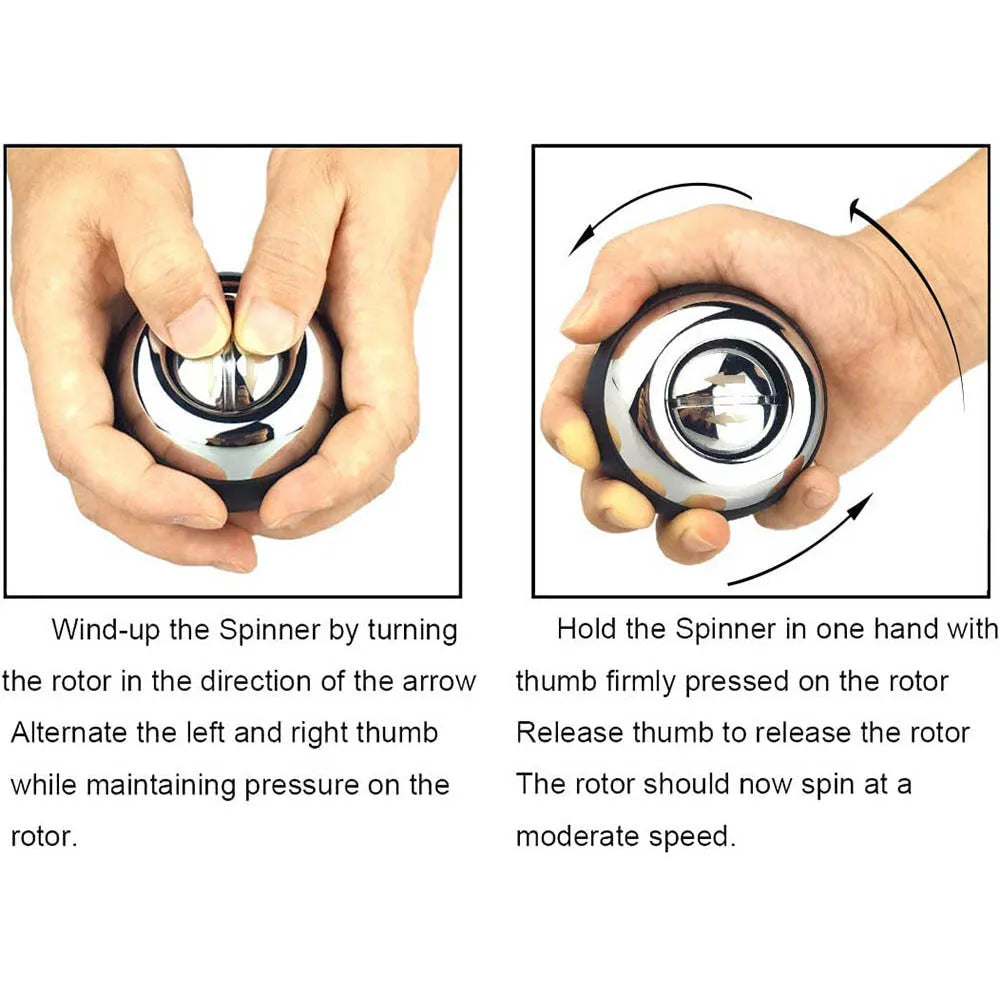 Wind-up the Spinner by turning the rotor in the direction of the arrow Alternate the left and right thumb while maintaining pressure on the rotor.

Hold the Spinner in one hand with thumb firmly pressed on the rotor Release thumb to release the rotor The rotor should now spin at a moderate speed.